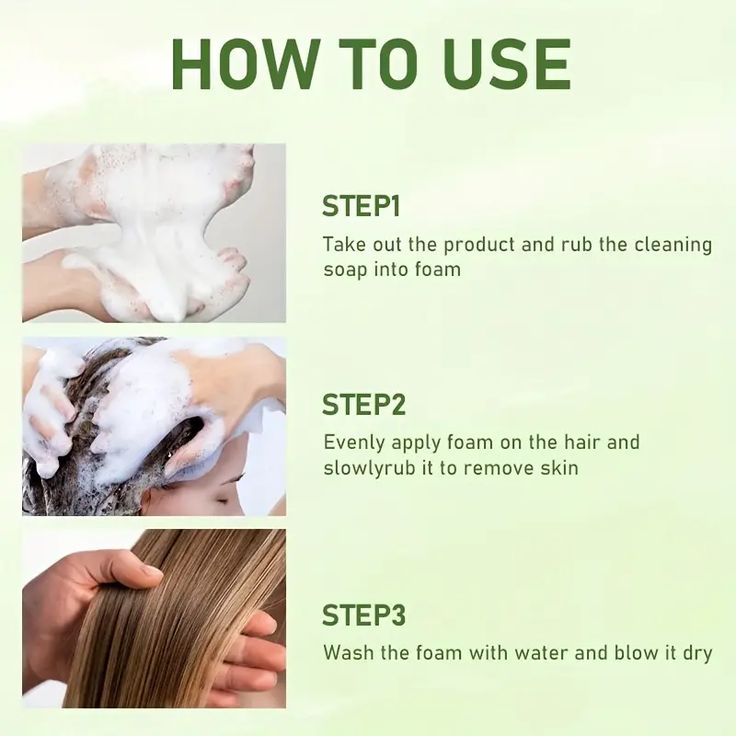 HOW TO USE

STEP1
Take out the product and rub the cleaning soap into foam

STEP2
Evenly apply foam on the hair and slowlyrub it to remove skin

STEP3
Wash the foam with water and blow it dry